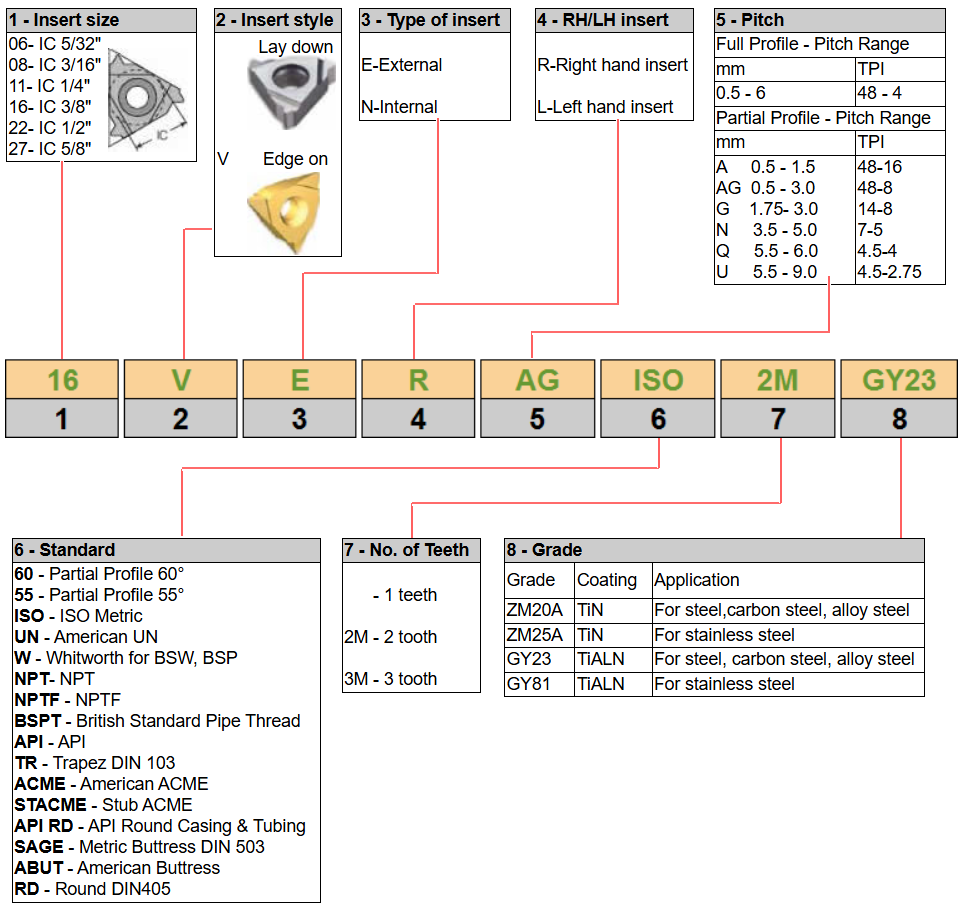 1 - Insert size

06- IC 5/32"
08- IC 3/16"
11- IC 1/4"
16- IC 3/8"
22- IC 1/2"
27- IC 5/8"

IC

2 - Insert style

Lay down

V Edge on

3 - Type of insert

E-External

N-Internal

4 - RH/LH insert

R-Right hand insert

L-Left hand insert

5 - Pitch

Full Profile - Pitch Range

| mm | TPI |
|---|---|
| 0.5 - 6 | 48 - 4 |

Partial Profile - Pitch Range

| mm | TPI |
|---|---|
| A 0.5 - 1.5 | 48-16 |
| AG 0.5 - 3.0 | 48-8 |
| G 1.75- 3.0 | 14-8 |
| N 3.5 - 5.0 | 7-5 |
| Q 5.5 - 6.0 | 4.5-4 |
| U 5.5 - 9.0 | 4.5-2.75 |

| 16 | V | E | R | AG | ISO | 2M | GY23 |
|---|---|---|---|---|---|---|---|
| 1 | 2 | 3 | 4 | 5 | 6 | 7 | 8 |

6 - Standard

60 - Partial Profile 60°
55 - Partial Profile 55°
ISO - ISO Metric
UN - American UN
W - Whitworth for BSW, BSP
NPT- NPT
NPTF - NPTF
BSPT - British Standard Pipe Thread
API - API
TR - Trapez DIN 103
ACME - American ACME
STACME - Stub ACME
API RD - API Round Casing & Tubing
SAGE - Metric Buttress DIN 503
ABUT - American Buttress
RD - Round DIN405

7 - No. of Teeth

- 1 teeth

2M - 2 tooth

3M - 3 tooth

8 - Grade

| Grade | Coating | Application |
|---|---|---|
| ZM20A | TiN | For steel,carbon steel, alloy steel |
| ZM25A | TiN | For stainless steel |
| GY23 | TiALN | For steel, carbon steel, alloy steel |
| GY81 | TiALN | For stainless steel |