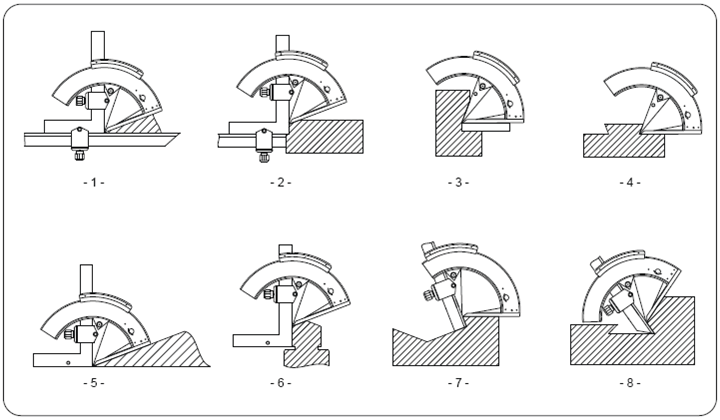 - 1 -

- 2 -

- 3 -

- 4 -

- 5 -

- 6 -

- 7 -

- 8 -