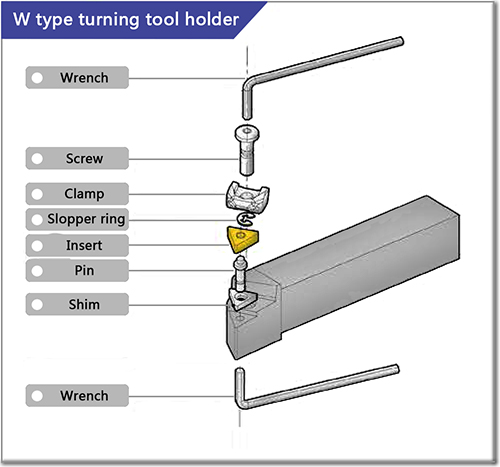 W type turning tool holder

Wrench

Screw

Clamp

Slopper ring

Insert

Pin

Shim

Wrench